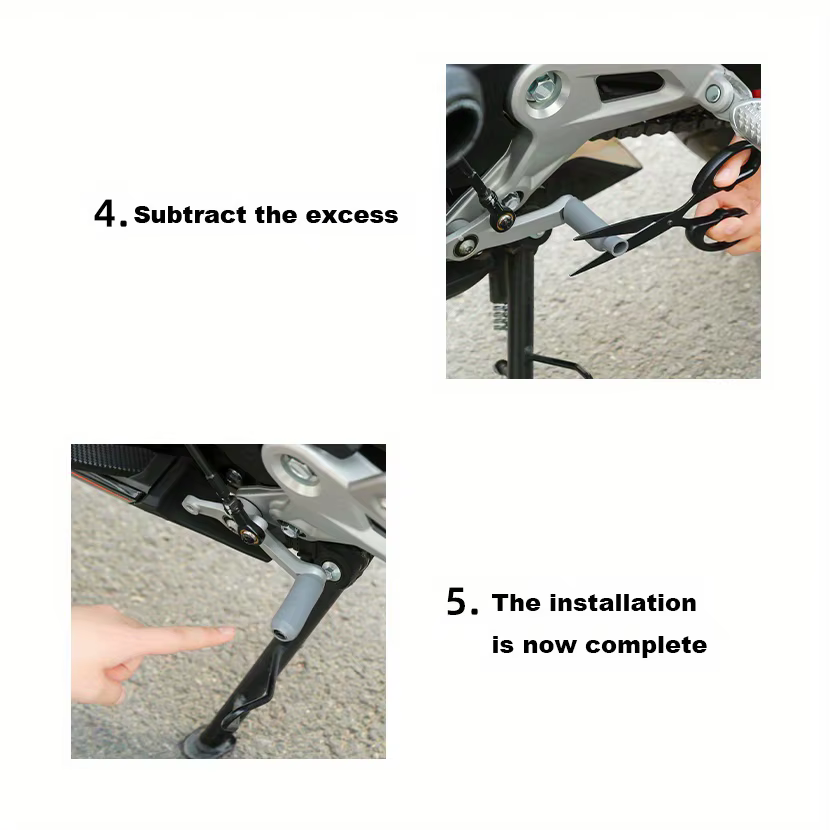 4. Subtract the excess

5. The installation is now complete