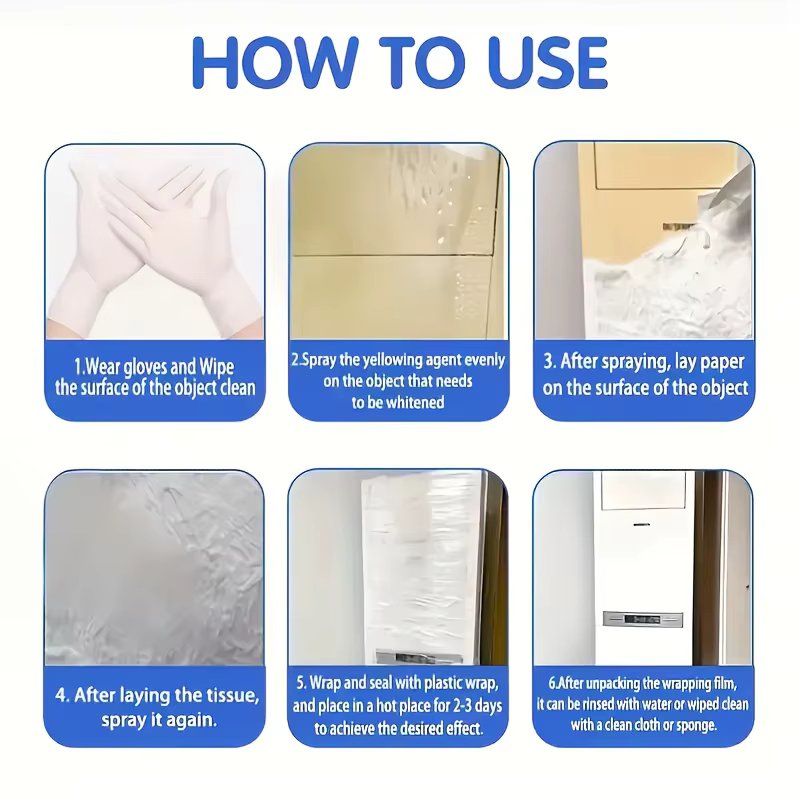 HOW TO USE

1.Wear gloves and Wipe the surface of the object clean

2.Spray the yellowing agent evenly on the object that needs to be whitened

3. After spraying, lay paper on the surface of the object

4. After laying the tissue, spray it again.

5. Wrap and seal with plastic wrap, and place in a hot place for 2-3 days to achieve the desired effect.

6.After unpacking the wrapping film, it can be rinsed with water or wiped clean with a clean cloth or sponge.