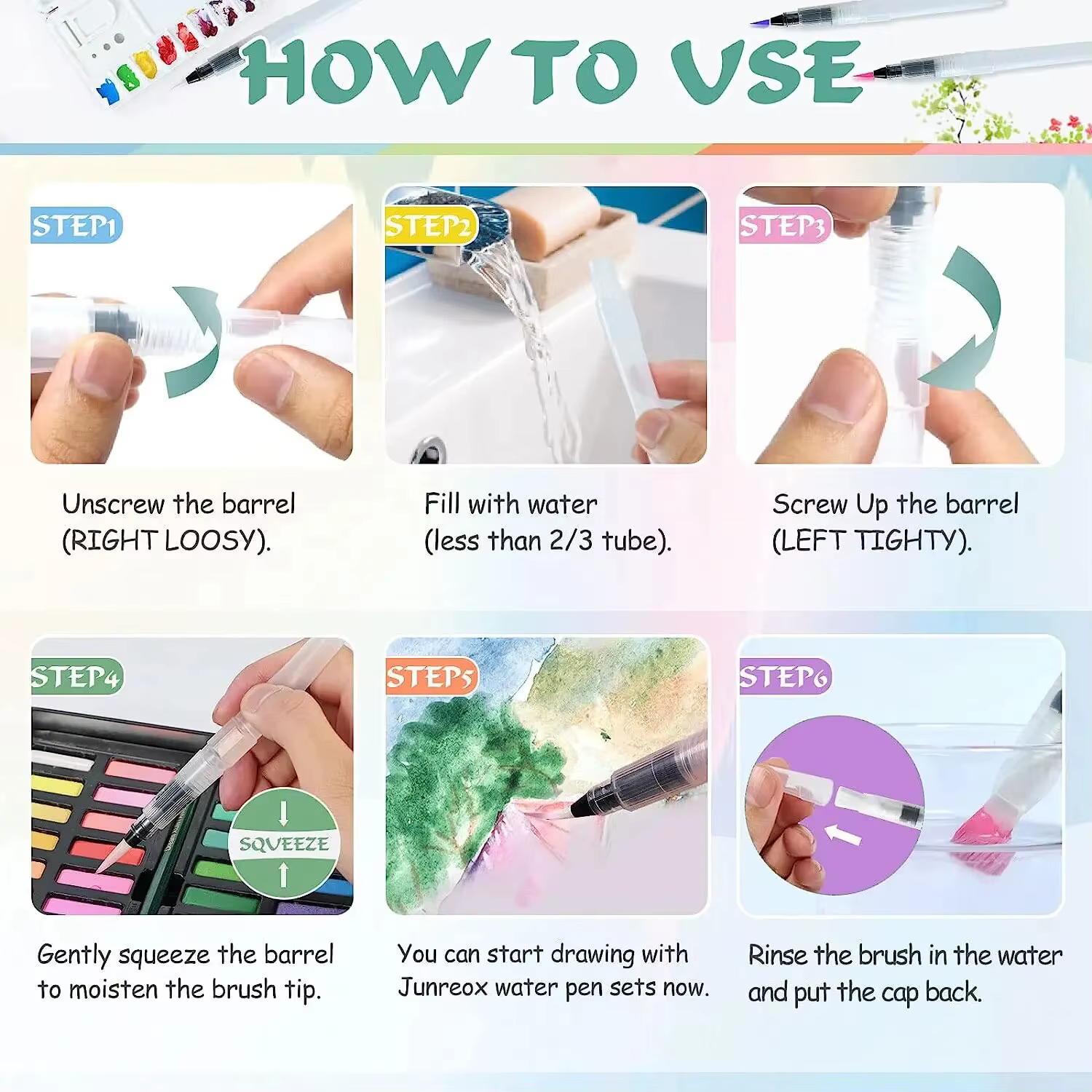 HOW TO USE

STEP1

Unscrew the barrel (RIGHT LOOSY).

STEP2

Fill with water (less than 2/3 tube).

STEP3

Screw Up the barrel (LEFT TIGHTY).

STEP4

SQUEEZE

Gently squeeze the barrel to moisten the brush tip.

STEP5

You can start drawing with Junreox water pen sets now.

STEP6

Rinse the brush in the water and put the cap back.