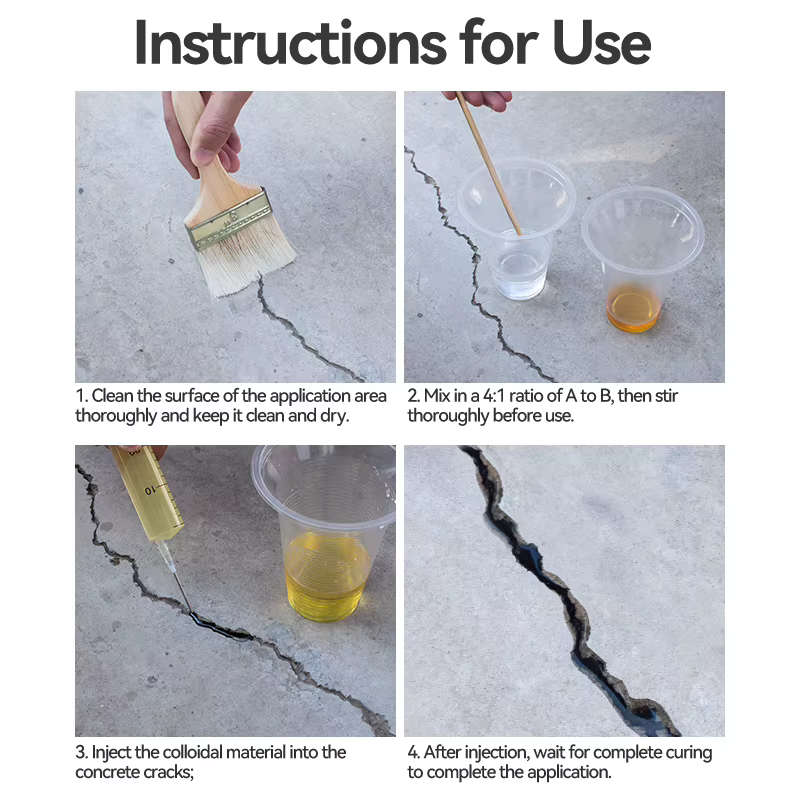 Instructions for Use

1. Clean the surface of the application area thoroughly and keep it clean and dry.

2. Mix in a 4:1 ratio of A to B, then stir thoroughly before use.

10

3. Inject the colloidal material into the concrete cracks;

4. After injection, wait for complete curing to complete the application.