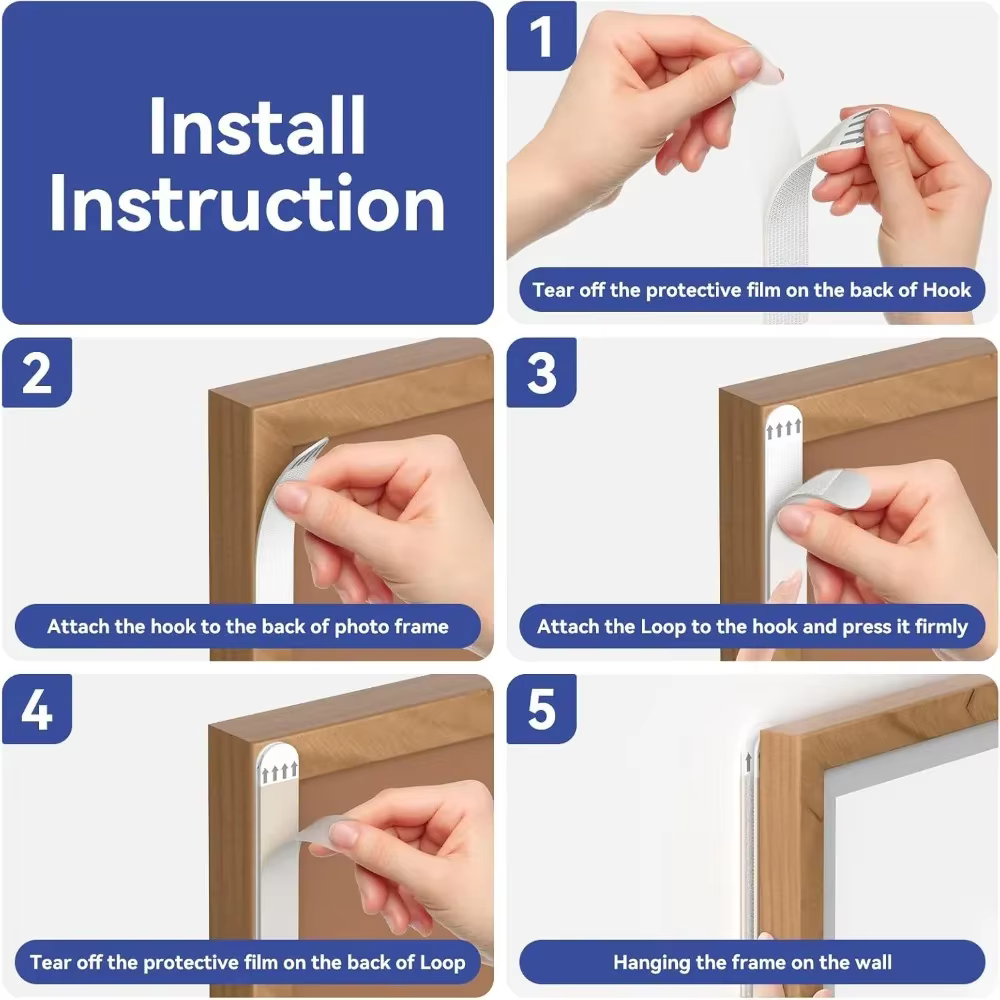 Install Instruction

1

Tear off the protective film on the back of Hook

2

Attach the hook to the back of photo frame

3

Attach the Loop to the hook and press it firmly

4

Tear off the protective film on the back of Loop

5

Hanging the frame on the wall