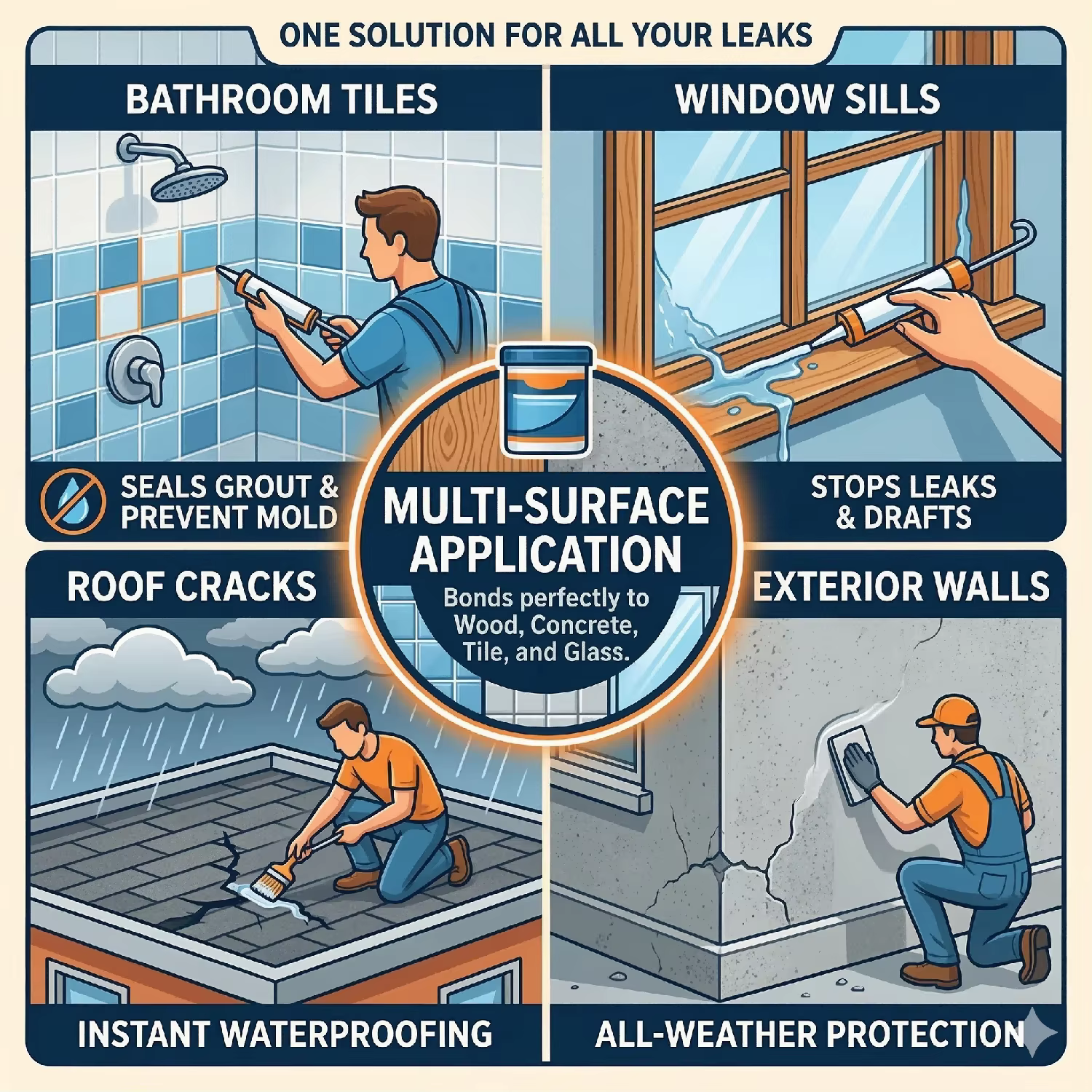 ONE SOLUTION FOR ALL YOUR LEAKS

BATHROOM TILES

SEALS GROUT & PREVENT MOLD

WINDOW SILLS

STOPS LEAKS & DRAFTS

MULTI-SURFACE APPLICATION

Bonds perfectly to Wood, Concrete, Tile, and Glass.

ROOF CRACKS

INSTANT WATERPROOFING

EXTERIOR WALLS

ALL-WEATHER PROTECTION