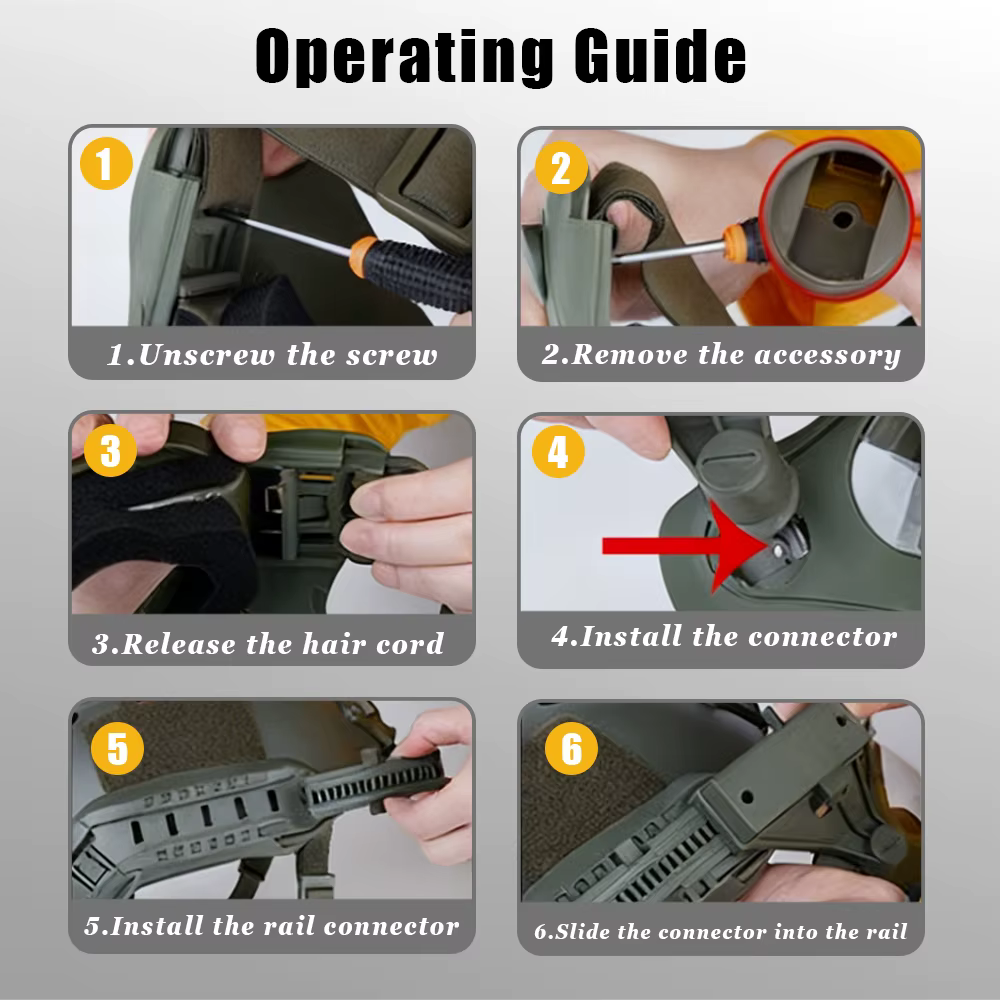 Operating Guide

1

1.Unscrew the screw

2

2.Remove the accessory

3

3.Release the hair cord

4

4.Install the connector

5

5.Install the rail connector

6

6.Slide the connector into the rail