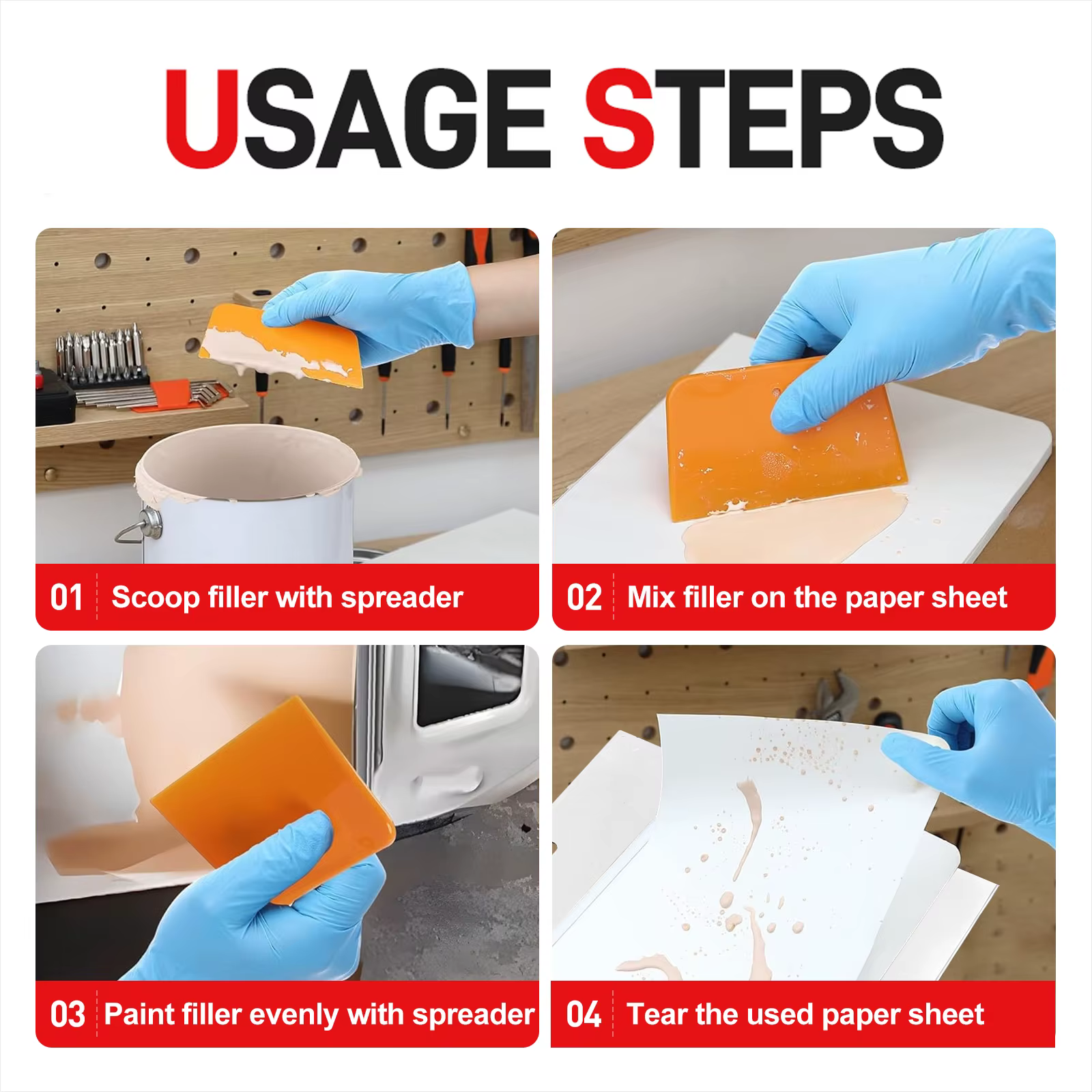 USAGE STEPS

01 Scoop filler with spreader

02 Mix filler on the paper sheet

03 Paint filler evenly with spreader

04 Tear the used paper sheet