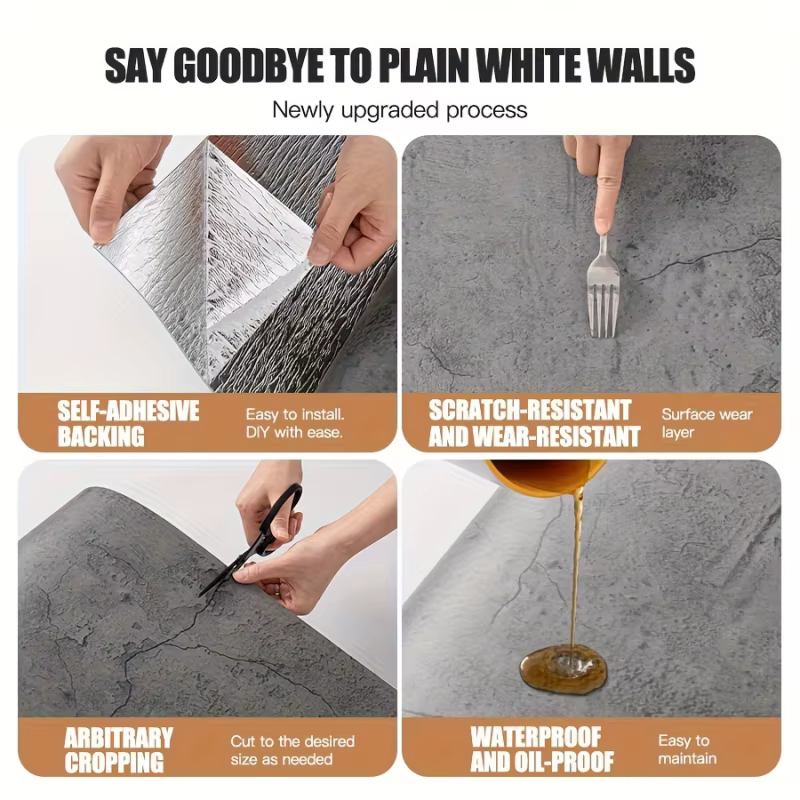 SAY GOODBYE TO PLAIN WHITE WALLS

Newly upgraded process

SELF-ADHESIVE BACKING

Easy to install. DIY with ease.

SCRATCH-RESISTANT AND WEAR-RESISTANT

Surface wear layer

ARBITRARY CROPPING

Cut to the desired size as needed

WATERPROOF AND OIL-PROOF

Easy to maintain