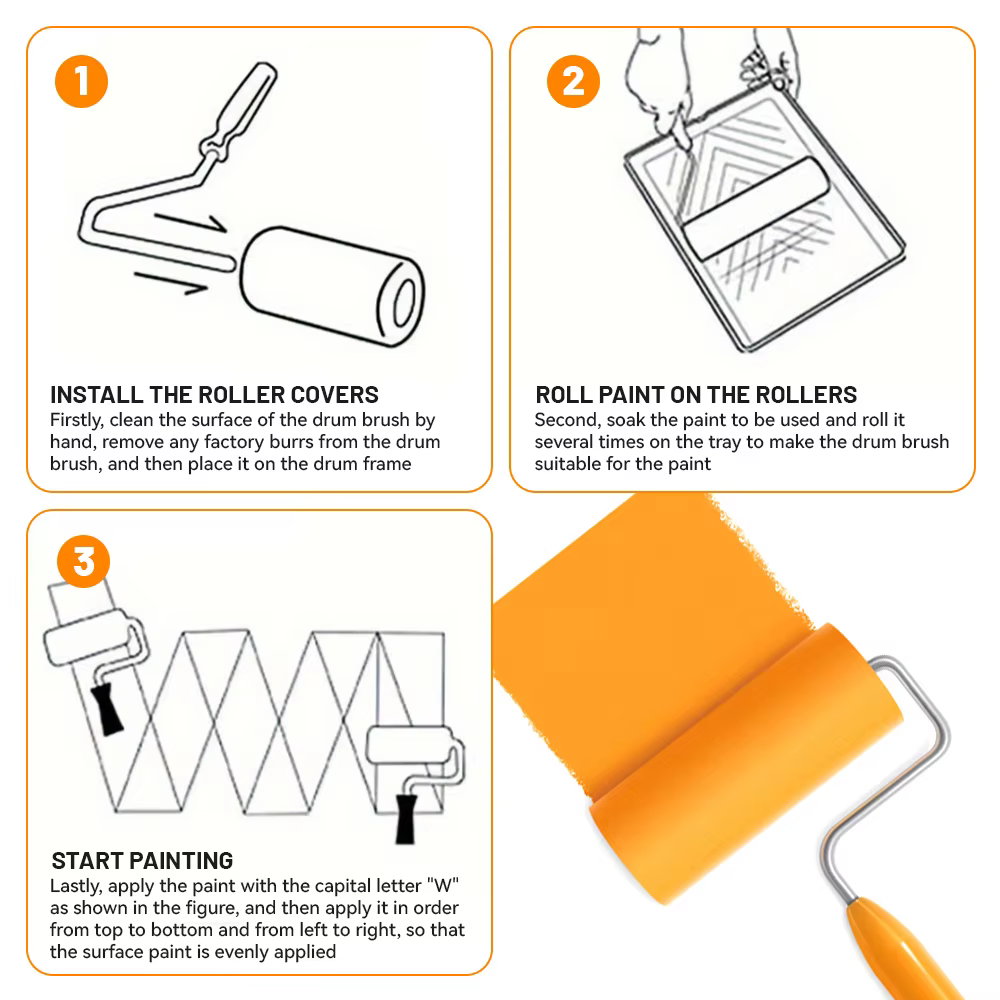 1

INSTALL THE ROLLER COVERS
Firstly, clean the surface of the drum brush by hand, remove any factory burrs from the drum brush, and then place it on the drum frame

2

ROLL PAINT ON THE ROLLERS
Second, soak the paint to be used and roll it several times on the tray to make the drum brush suitable for the paint

3

START PAINTING
Lastly, apply the paint with the capital letter "W" as shown in the figure, and then apply it in order from top to bottom and from left to right, so that the surface paint is evenly applied