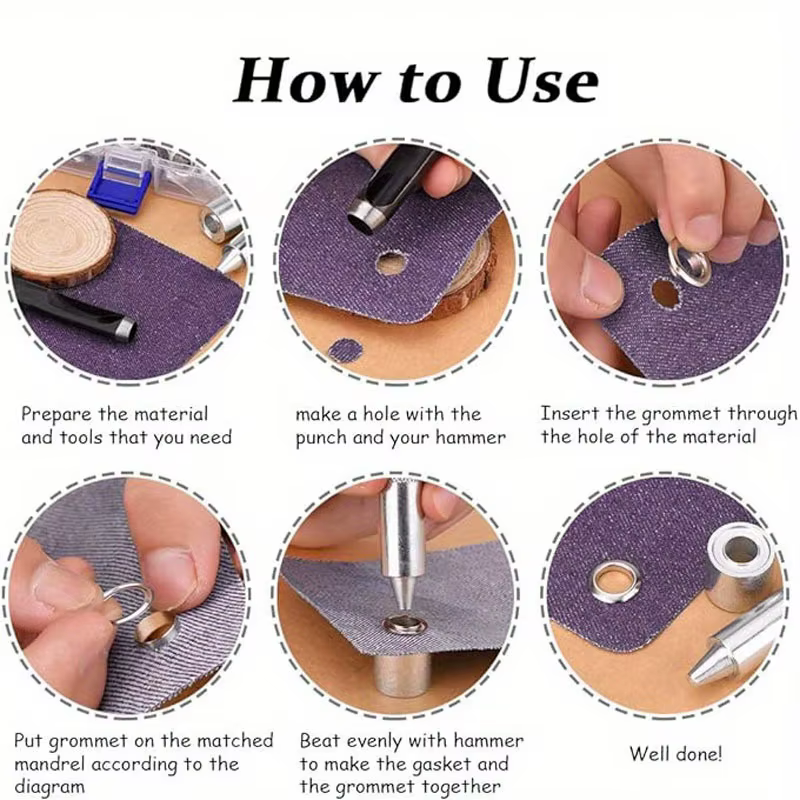 How to Use

Prepare the material and tools that you need

make a hole with the punch and your hammer

Insert the grommet through the hole of the material

Put grommet on the matched mandrel according to the diagram

Beat evenly with hammer to make the gasket and the grommet together

Well done!