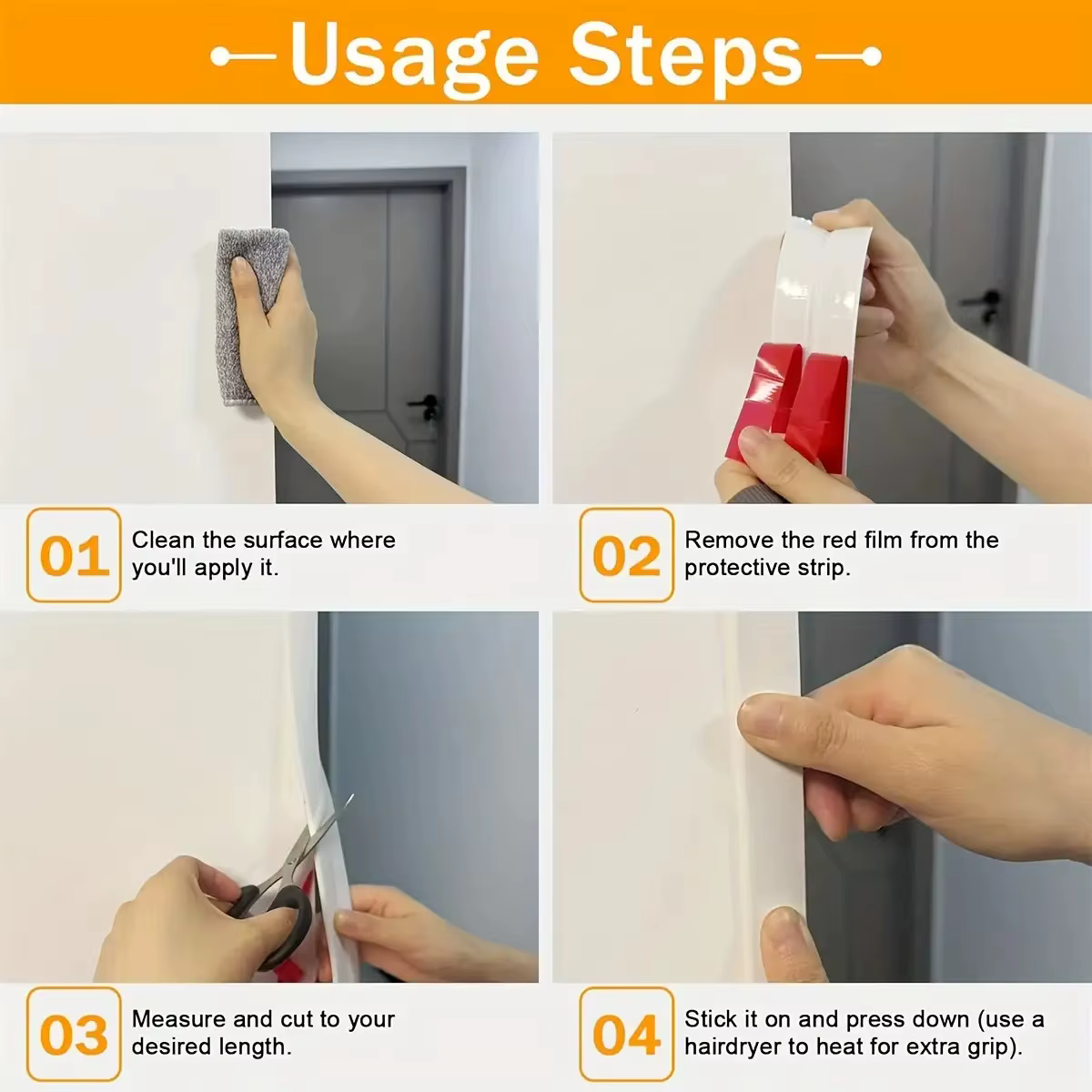 Usage Steps

01 Clean the surface where you'll apply it.

02 Remove the red film from the protective strip.

03 Measure and cut to your desired length.

04 Stick it on and press down (use a hairdryer to heat for extra grip).