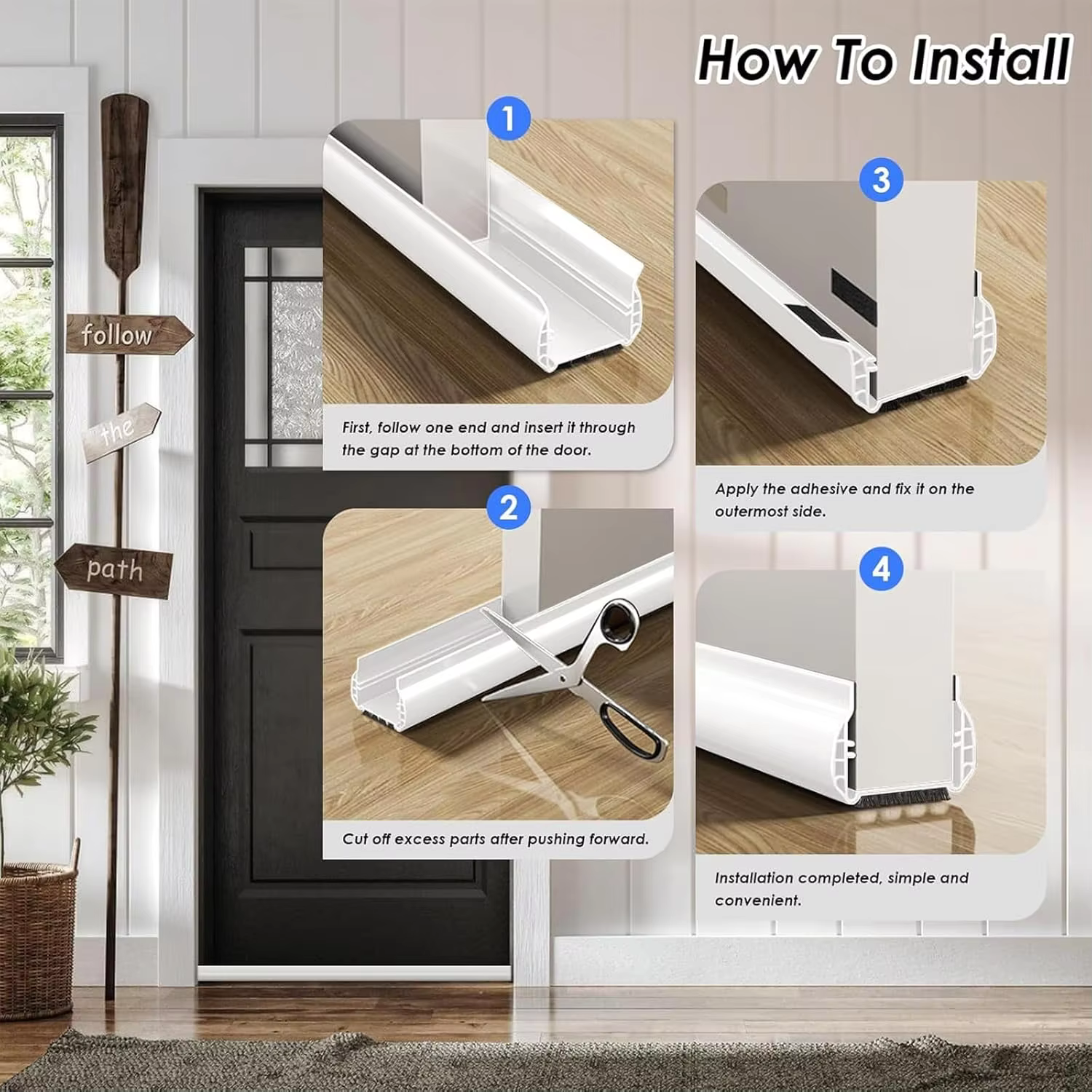 How To Install

follow
the
path

1
First, follow one end and insert it through the gap at the bottom of the door.

2
Cut off excess parts after pushing forward.

3
Apply the adhesive and fix it on the outermost side.

4
Installation completed, simple and convenient.