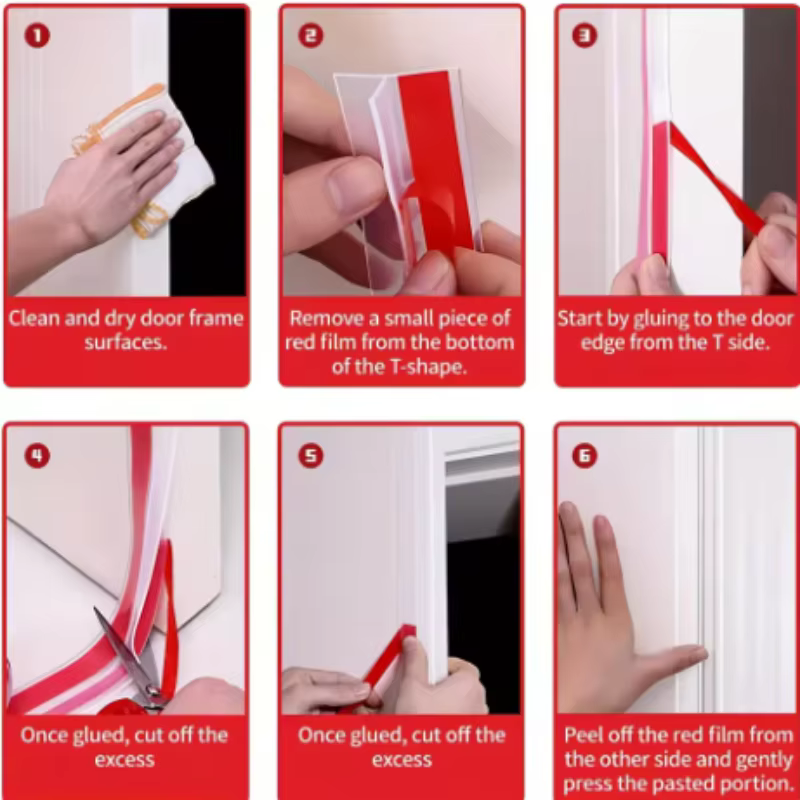 1

Clean and dry door frame surfaces.

2

Remove a small piece of red film from the bottom of the T-shape.

3

Start by gluing to the door edge from the T side.

4

Once glued, cut off the excess

5

Once glued, cut off the excess

6

Peel off the red film from the other side and gently press the pasted portion.