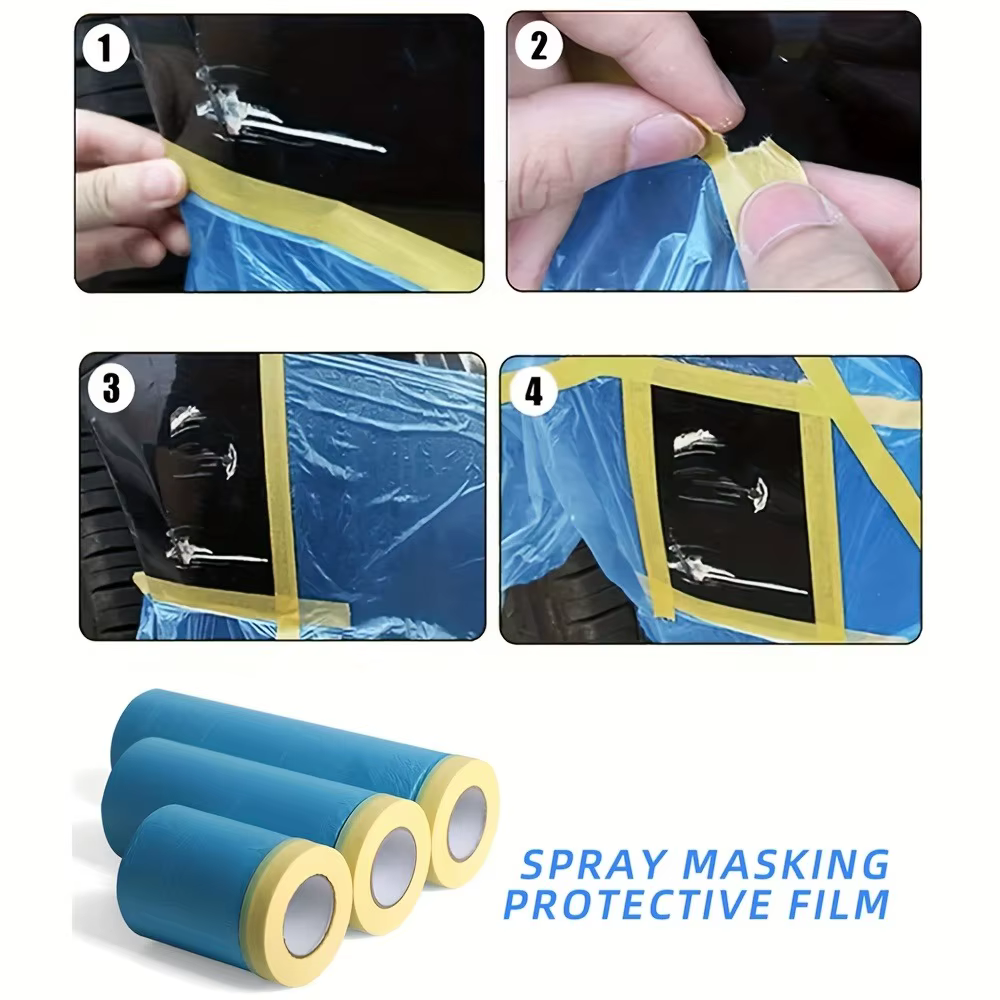 1

2

3

4

SPRAY MASKING
PROTECTIVE FILM