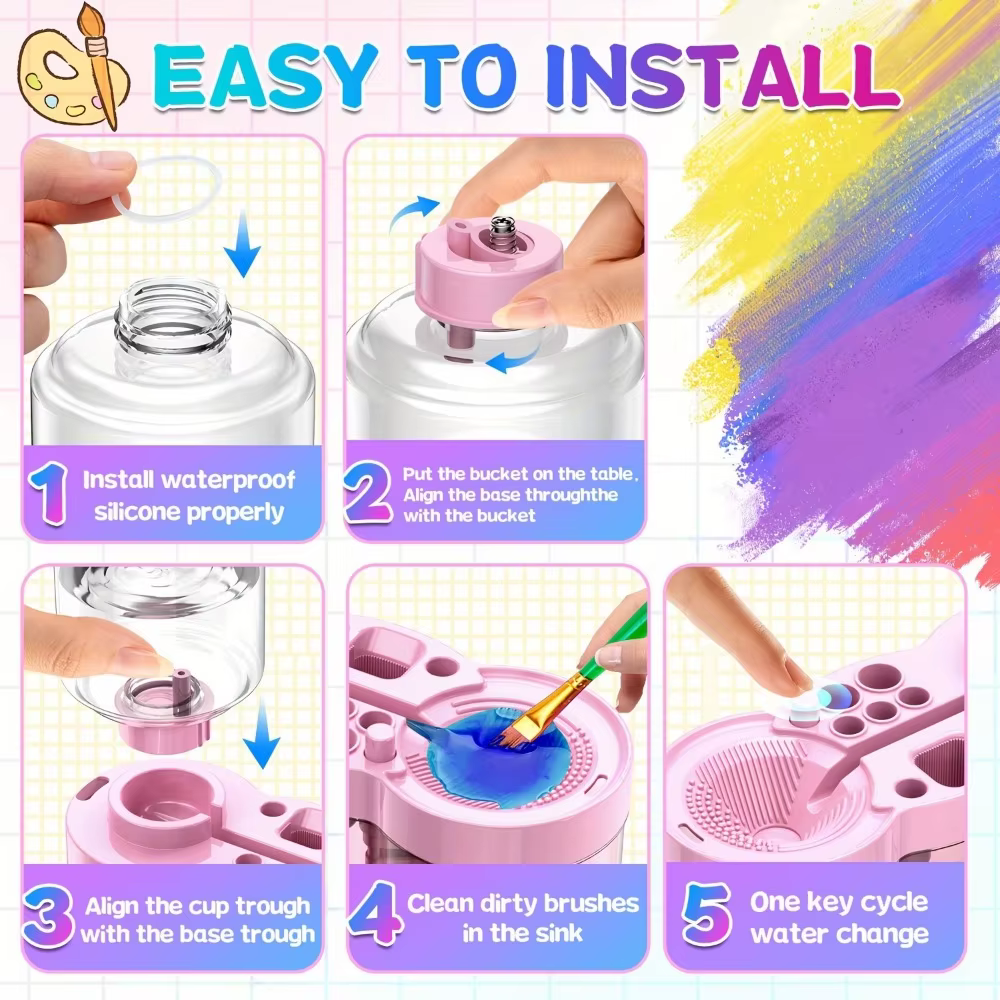 EASY TO INSTALL

1 Install waterproof silicone properly

2 Put the bucket on the table, Align the base throughthe with the bucket

3 Align the cup trough with the base trough

4 Clean dirty brushes in the sink

5 One key cycle water change