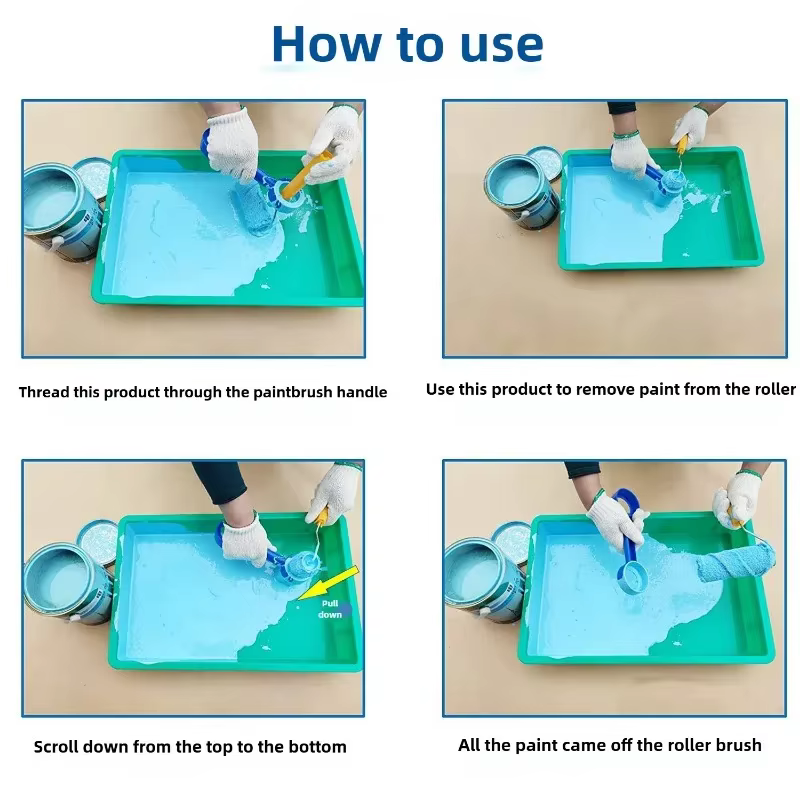 How to use

Thread this product through the paintbrush handle

Use this product to remove paint from the roller

Pull down

Scroll down from the top to the bottom

All the paint came off the roller brush