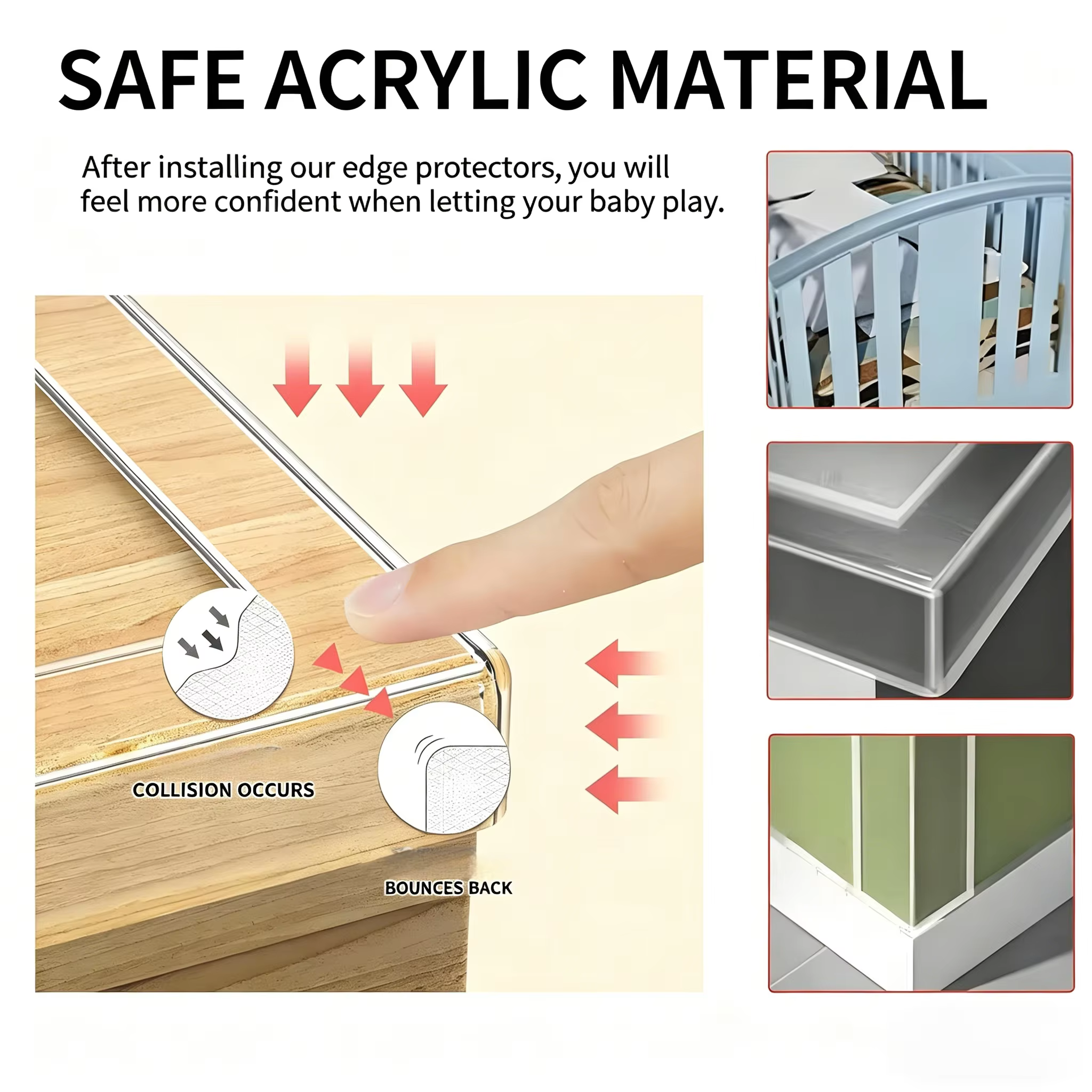 SAFE ACRYLIC MATERIAL

After installing our edge protectors, you will feel more confident when letting your baby play.

COLLISION OCCURS

BOUNCES BACK