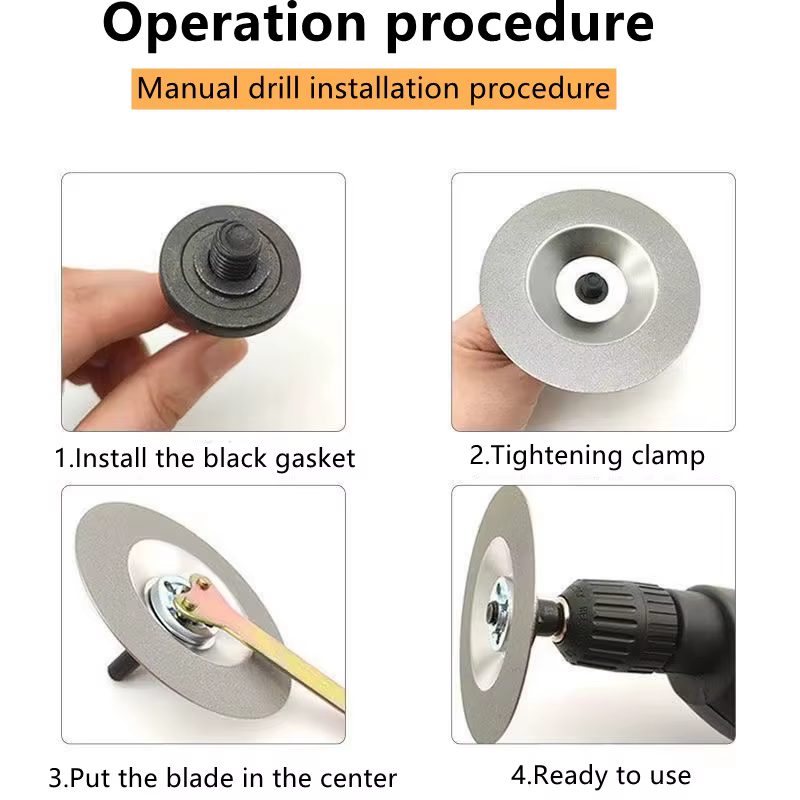 Operation procedure

Manual drill installation procedure

1.Install the black gasket

2.Tightening clamp

3.Put the blade in the center

4.Ready to use