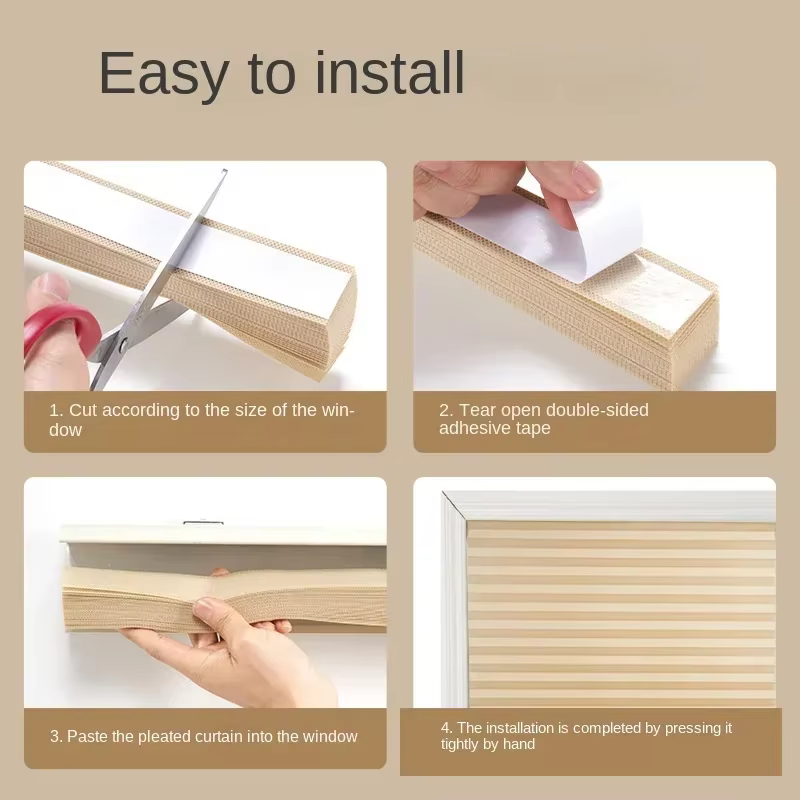 Easy to install

1. Cut according to the size of the window

2. Tear open double-sided adhesive tape

3. Paste the pleated curtain into the window

4. The installation is completed by pressing it tightly by hand